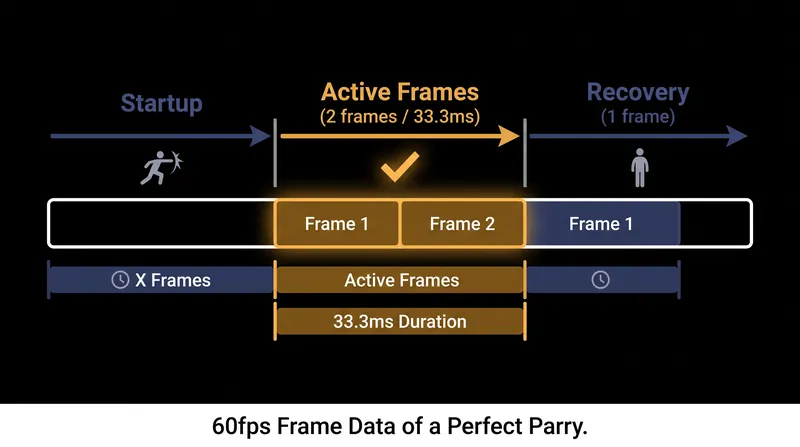 Startup

Active Frames
(2 frames / 33.3ms)

Recovery
(1 frame)

Frame 1

Frame 2

Frame 1

X Frames

Active Frames

33.3ms Duration

60fps Frame Data of a Perfect Parry.