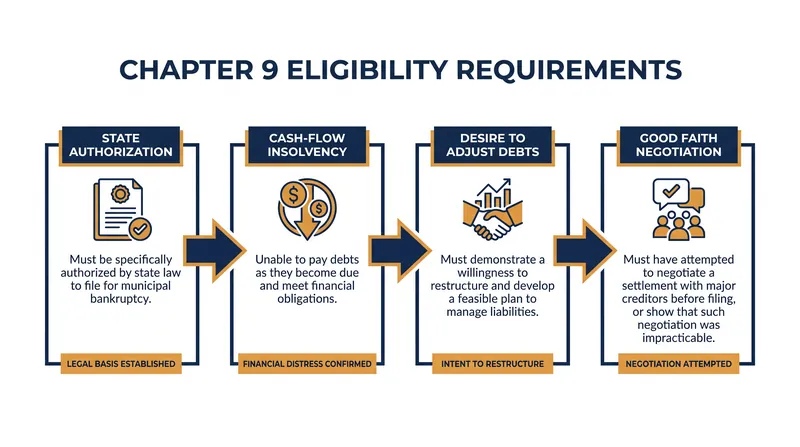 CHAPTER 9 ELIGIBILITY REQUIREMENTS

STATE AUTHORIZATION

Must be specifically authorized by state law to file for municipal bankruptcy.

LEGAL BASIS ESTABLISHED

CASH-FLOW INSOLVENCY

Unable to pay debts as they become due and meet financial obligations.

FINANCIAL DISTRESS CONFIRMED

DESIRE TO ADJUST DEBTS

Must demonstrate a willingness to restructure and develop a feasible plan to manage liabilities.

INTENT TO RESTRUCTURE

GOOD FAITH NEGOTIATION

Must have attempted to negotiate a settlement with major creditors before filing, or show that such negotiation was impracticable.

NEGOTIATION ATTEMPTED