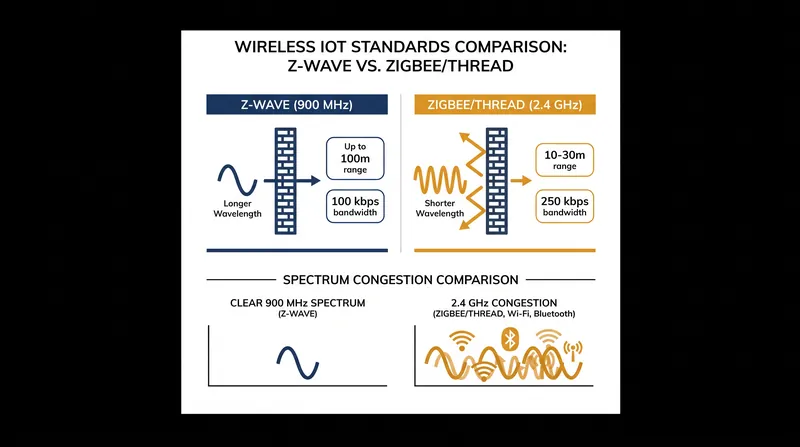 WIRELESS IOT STANDARDS COMPARISON:
Z-WAVE VS. ZIGBEE/THREAD

Z-WAVE (900 MHz)

Longer Wavelength

Up to 100m range

100 kbps bandwidth

ZIGBEE/THREAD (2.4 GHz)

Shorter Wavelength

10-30m range

250 kbps bandwidth

SPECTRUM CONGESTION COMPARISON

CLEAR 900 MHz SPECTRUM
(Z-WAVE)

2.4 GHz CONGESTION
(ZIGBEE/THREAD, Wi-Fi, Bluetooth)