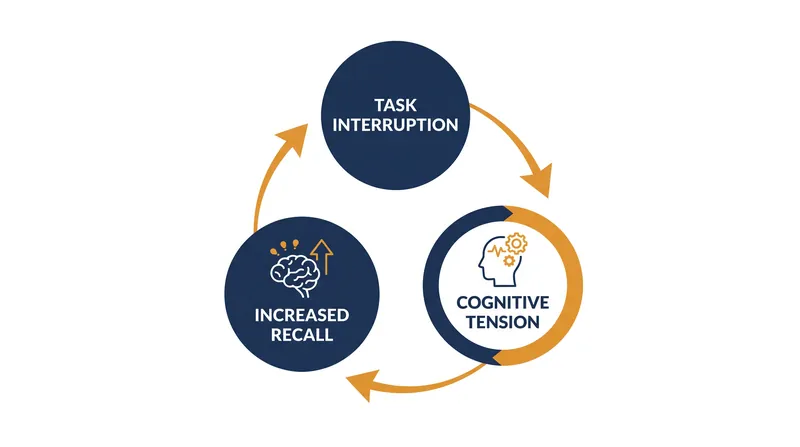 TASK INTERRUPTION

COGNITIVE TENSION

INCREASED RECALL