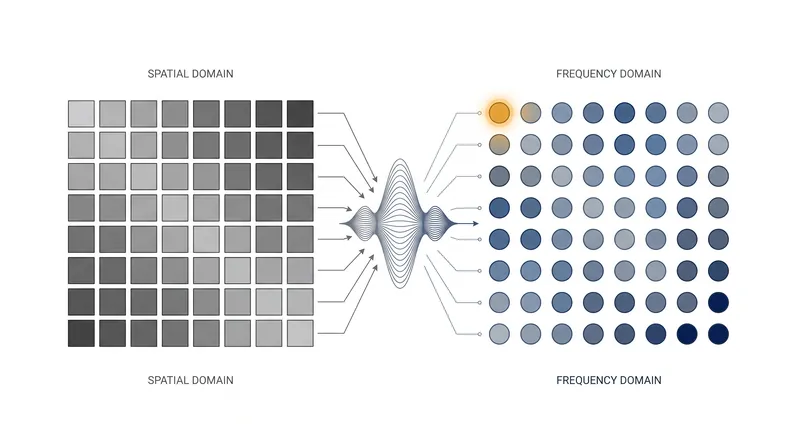 SPATIAL DOMAIN

FREQUENCY DOMAIN

SPATIAL DOMAIN

FREQUENCY DOMAIN