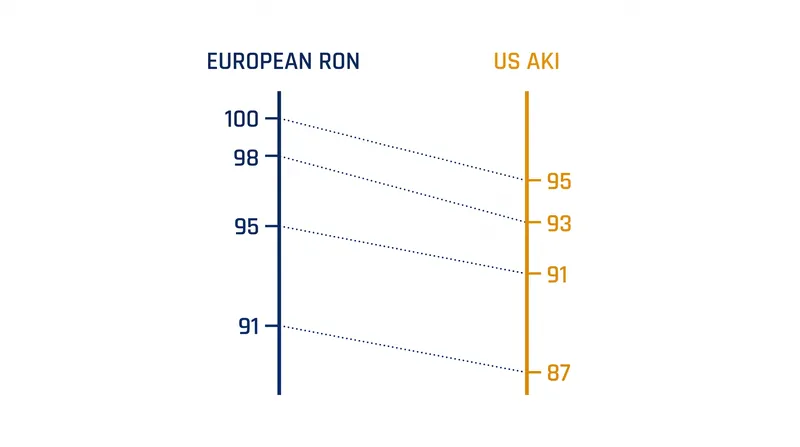 EUROPEAN RON

100
98
95
91

US AKI

95
93
91
87