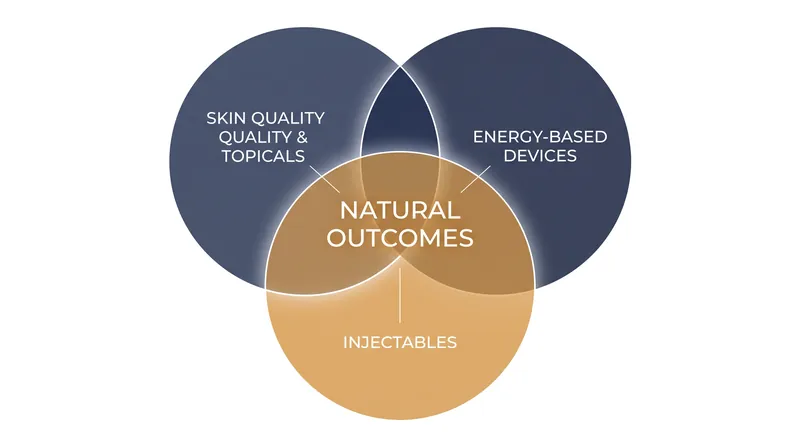 SKIN QUALITY
QUALITY &
TOPICALS

ENERGY-BASED
DEVICES

NATURAL
OUTCOMES

INJECTABLES