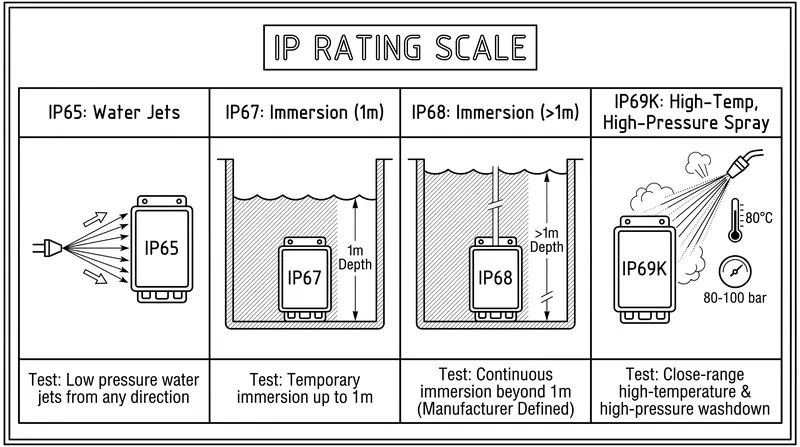 IP RATING SCALE

| IP65: Water Jets | IP67: Immersion (1m) | IP68: Immersion (>1m) | IP69K: High-Temp, High-Pressure Spray |
|---|---|---|---|
| IP65 | IP67 1m Depth | IP68 >1m Depth | IP69K 80°C 80-100 bar |
| Test: Low pressure water jets from any direction | Test: Temporary immersion up to 1m | Test: Continuous immersion beyond 1m (Manufacturer Defined) | Test: Close-range high-temperature & high-pressure washdown |