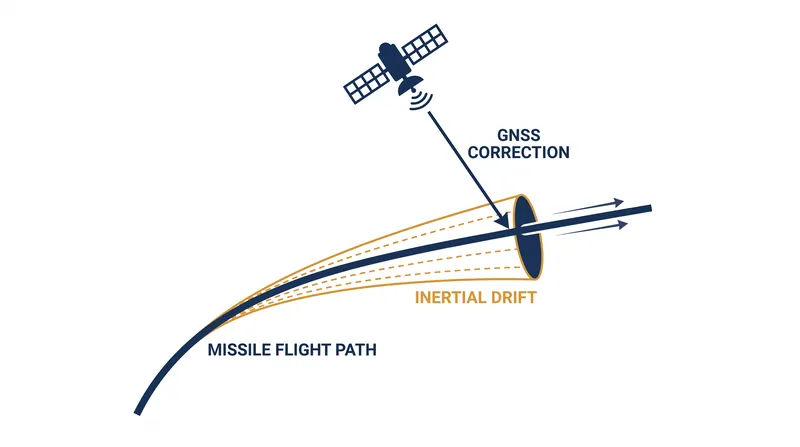 GNSS CORRECTION

INERTIAL DRIFT

MISSILE FLIGHT PATH