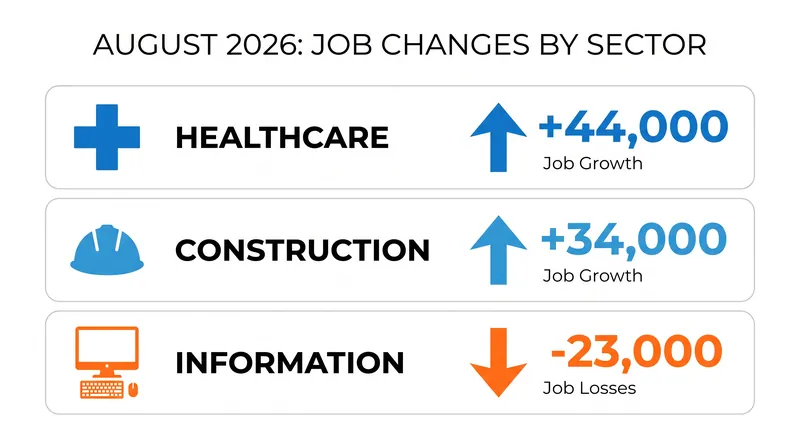 AUGUST 2026: JOB CHANGES BY SECTOR

HEALTHCARE
+44,000
Job Growth

CONSTRUCTION
+34,000
Job Growth

INFORMATION
-23,000
Job Losses