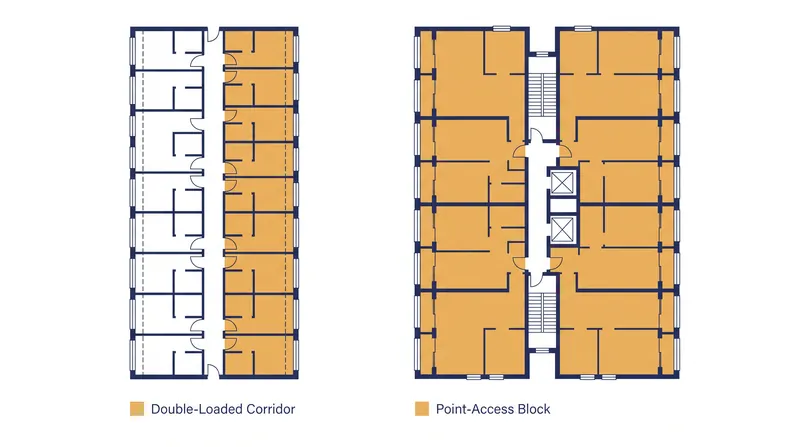 Double-Loaded Corridor

Point-Access Block