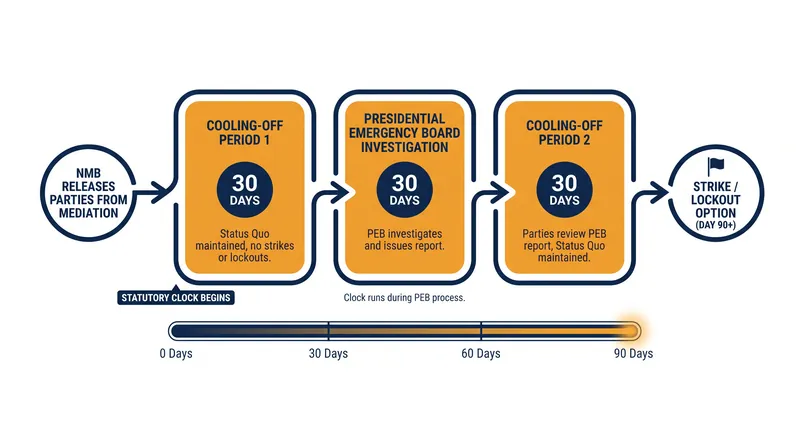 NMB RELEASES PARTIES FROM MEDIATION

COOLING-OFF PERIOD 1

30 DAYS

Status Quo maintained, no strikes or lockouts.

PRESIDENTIAL EMERGENCY BOARD INVESTIGATION

30 DAYS

PEB investigates and issues report.

COOLING-OFF PERIOD 2

30 DAYS

Parties review PEB report, Status Quo maintained.

STRIKE / LOCKOUT OPTION (DAY 90+)

STATUTORY CLOCK BEGINS

Clock runs during PEB process.

0 Days

30 Days

60 Days

90 Days