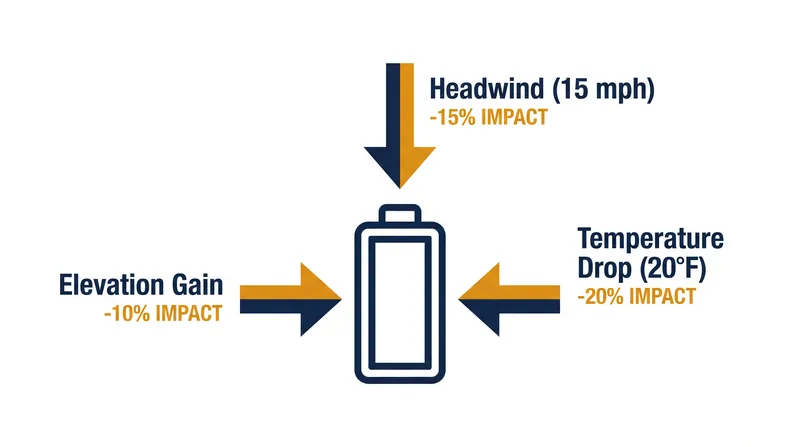 Headwind (15 mph)
-15% IMPACT

Elevation Gain
-10% IMPACT

Temperature Drop (20°F)
-20% IMPACT