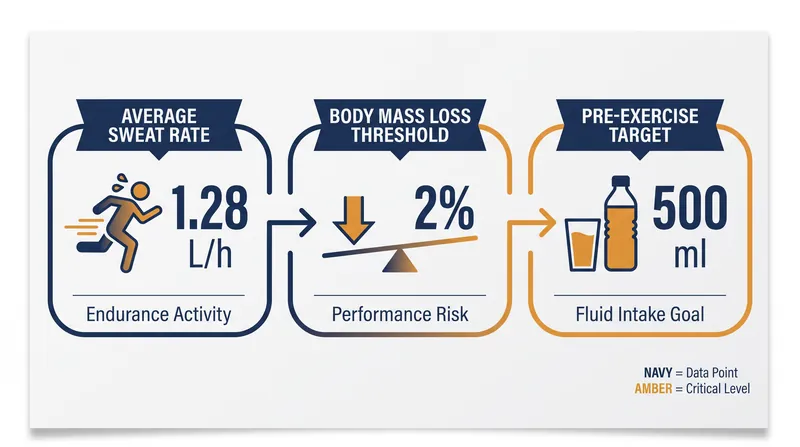 AVERAGE SWEAT RATE

1.28 L/h

Endurance Activity

BODY MASS LOSS THRESHOLD

2%

Performance Risk

PRE-EXERCISE TARGET

500 ml

Fluid Intake Goal

NAVY = Data Point
AMBER = Critical Level