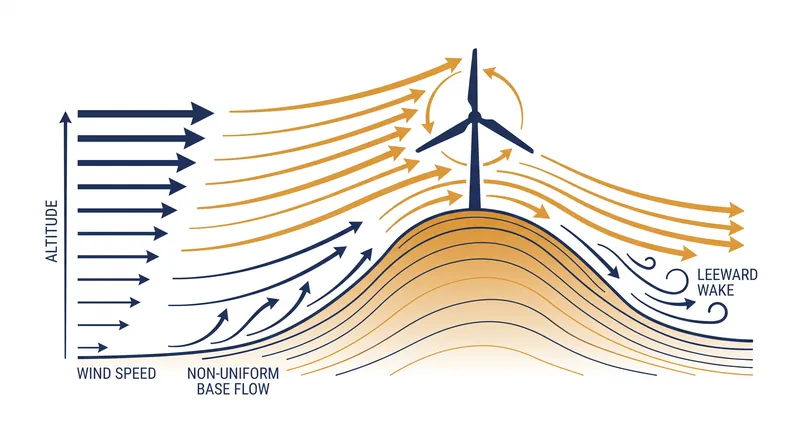 ALTITUDE

WIND SPEED

NON-UNIFORM BASE FLOW

LEEWARD WAKE