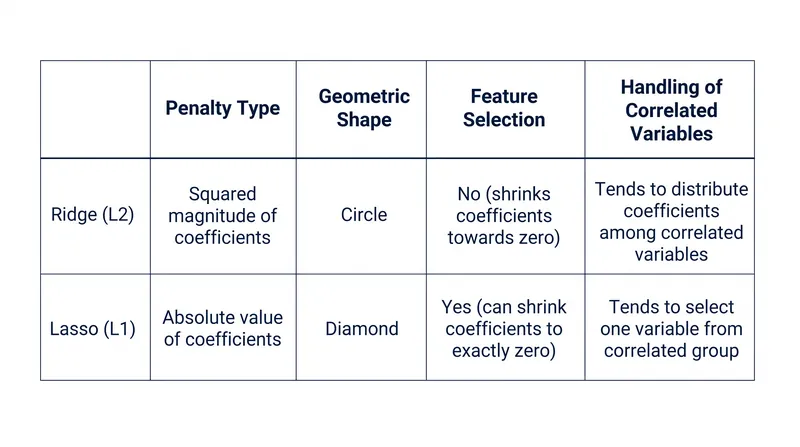 | | Penalty Type | Geometric Shape | Feature Selection | Handling of Correlated Variables |
|---|---|---|---|---|
| Ridge (L2) | Squared magnitude of coefficients | Circle | No (shrinks coefficients towards zero) | Tends to distribute coefficients among correlated variables |
| Lasso (L1) | Absolute value of coefficients | Diamond | Yes (can shrink coefficients to exactly zero) | Tends to select one variable from correlated group |