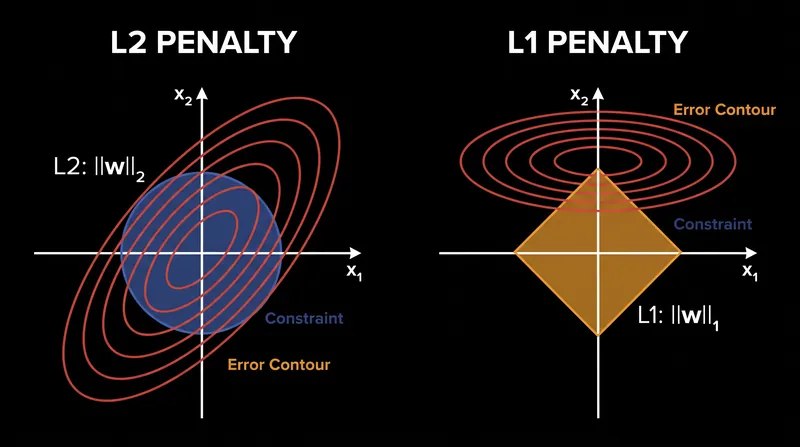 L2 PENALTY

$x_2$

L2: $||\mathbf{w}||_2$

$x_1$

Constraint

Error Contour

L1 PENALTY

$x_2$

Error Contour

Constraint

$x_1$

L1: $||\mathbf{w}||_1$