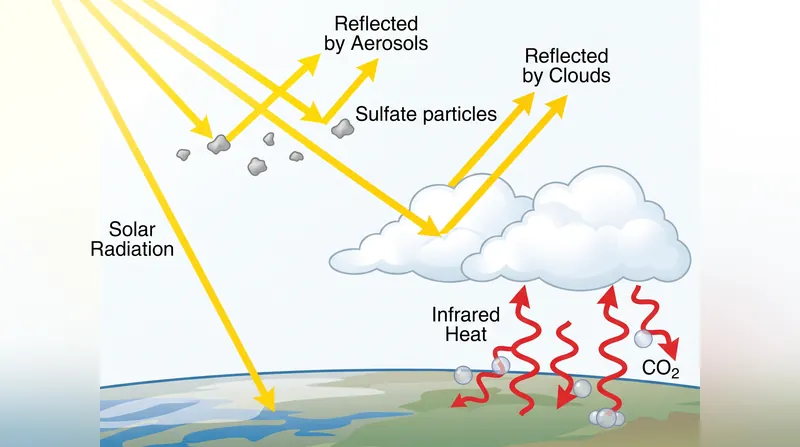 Reflected by Aerosols

Reflected by Clouds

Sulfate particles

Solar Radiation

Infrared Heat

$CO_2$