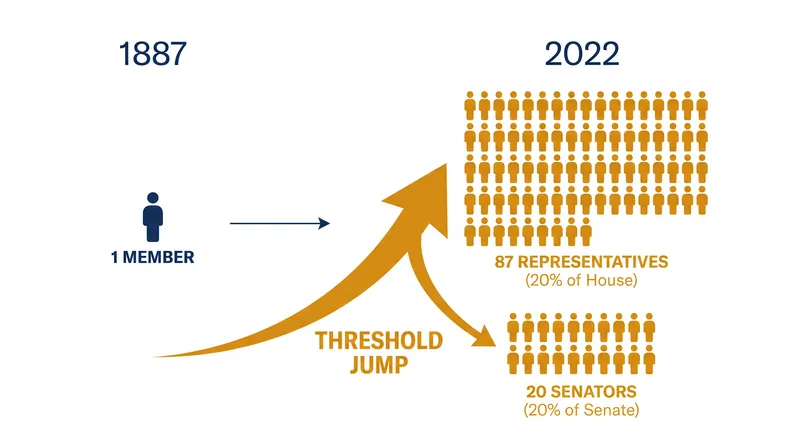 1887

2022

1 MEMBER

87 REPRESENTATIVES
(20% of House)

THRESHOLD JUMP

20 SENATORS
(20% of Senate)