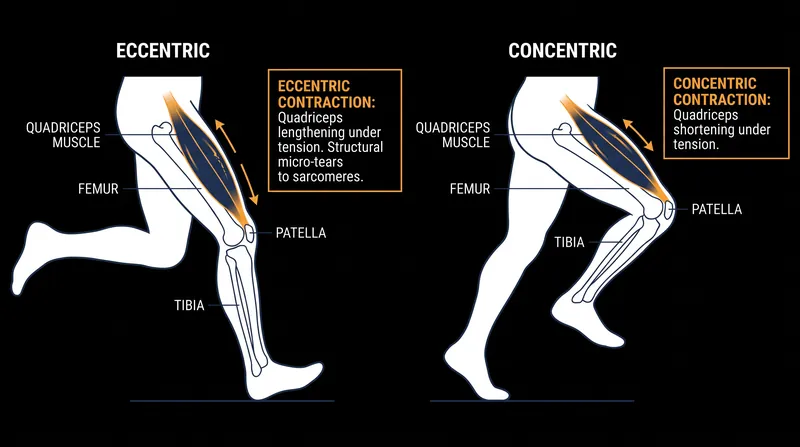 ECCENTRIC

ECCENTRIC CONTRACTION: Quadriceps lengthening under tension. Structural micro-tears to sarcomeres.

QUADRICEPS MUSCLE

FEMUR

PATELLA

TIBIA

CONCENTRIC

CONCENTRIC CONTRACTION: Quadriceps shortening under tension.

QUADRICEPS MUSCLE

FEMUR

PATELLA

TIBIA