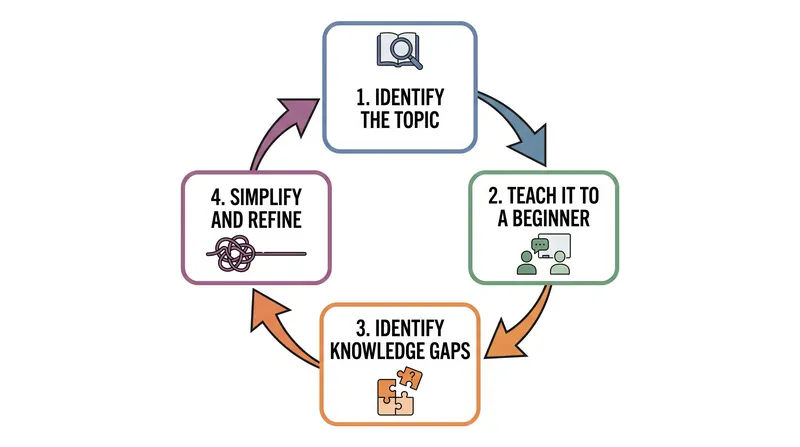 1. IDENTIFY THE TOPIC

2. TEACH IT TO A BEGINNER

3. IDENTIFY KNOWLEDGE GAPS

4. SIMPLIFY AND REFINE