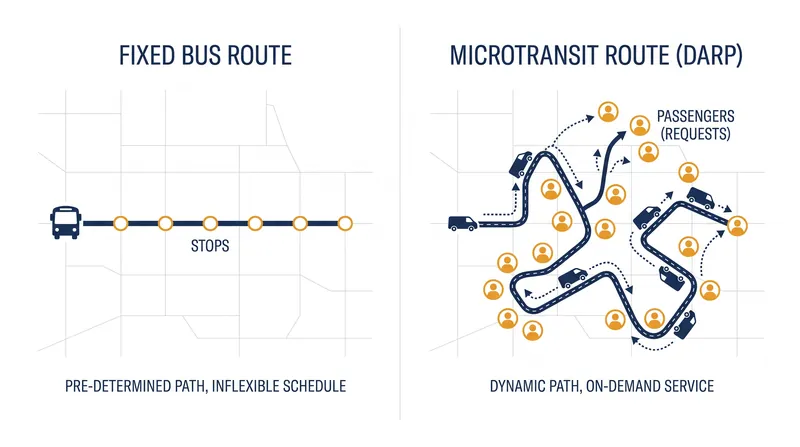 FIXED BUS ROUTE

STOPS

PRE-DETERMINED PATH, INFLEXIBLE SCHEDULE

MICROTRANSIT ROUTE (DARP)

PASSENGERS (REQUESTS)

DYNAMIC PATH, ON-DEMAND SERVICE