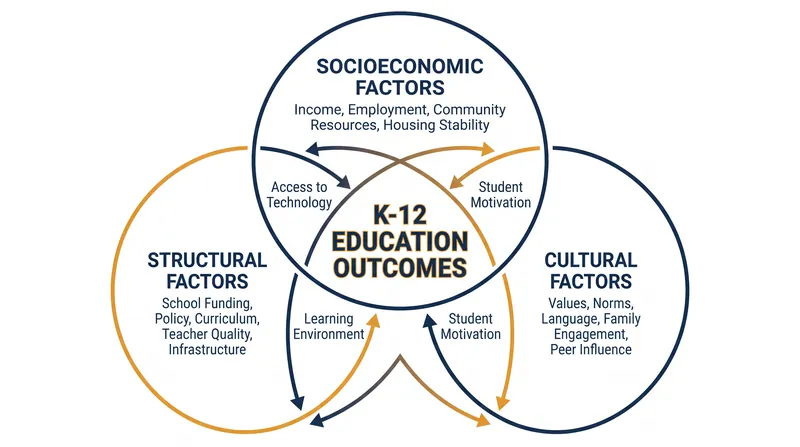 SOCIOECONOMIC FACTORS

Income, Employment, Community Resources, Housing Stability

Access to Technology

Student Motivation

K-12 EDUCATION OUTCOMES

STRUCTURAL FACTORS

School Funding, Policy, Curriculum, Teacher Quality, Infrastructure

Learning Environment

Student Motivation

CULTURAL FACTORS

Values, Norms, Language, Family Engagement, Peer Influence