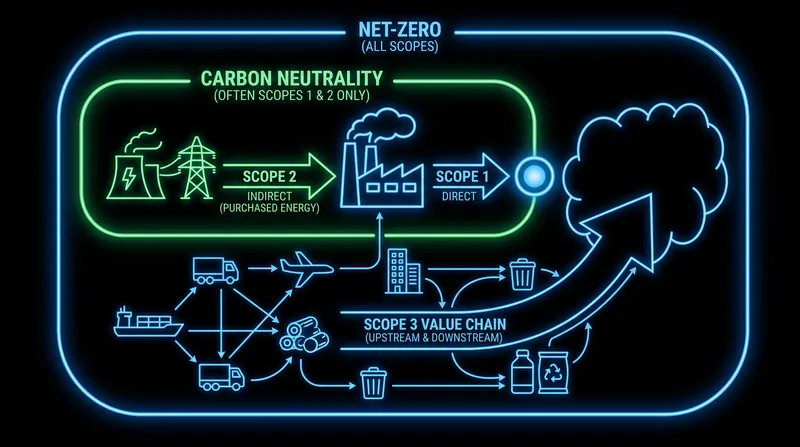 NET-ZERO
(ALL SCOPES)

CARBON NEUTRALITY
(OFTEN SCOPES 1 & 2 ONLY)

SCOPE 2
INDIRECT
(PURCHASED ENERGY)

SCOPE 1
DIRECT

SCOPE 3 VALUE CHAIN
(UPSTREAM & DOWNSTREAM)