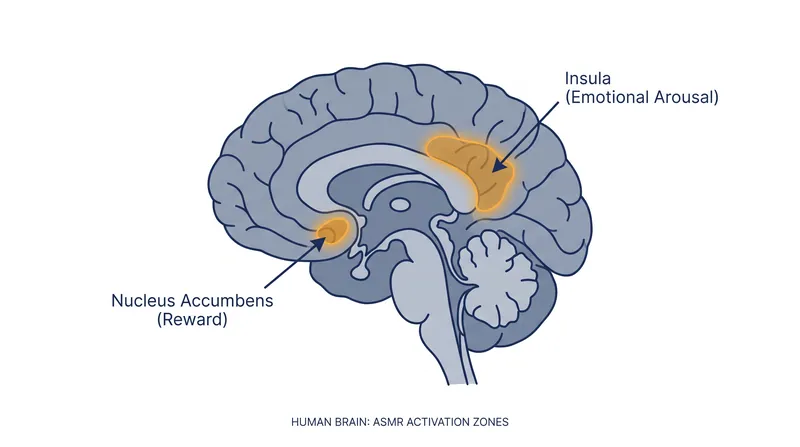 Insula
(Emotional Arousal)

Nucleus Accumbens
(Reward)

HUMAN BRAIN: ASMR ACTIVATION ZONES