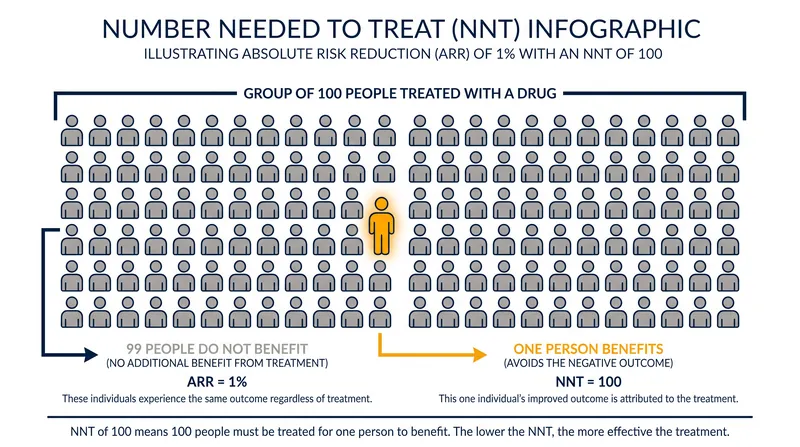 NUMBER NEEDED TO TREAT (NNT) INFOGRAPHIC
ILLUSTRATING ABSOLUTE RISK REDUCTION (ARR) OF 1% WITH AN NNT OF 100

GROUP OF 100 PEOPLE TREATED WITH A DRUG

99 PEOPLE DO NOT BENEFIT
(NO ADDITIONAL BENEFIT FROM TREATMENT)
ARR = 1%
These individuals experience the same outcome regardless of treatment.

ONE PERSON BENEFITS
(AVOIDS THE NEGATIVE OUTCOME)
NNT = 100
This one individual's improved outcome is attributed to the treatment.

NNT of 100 means 100 people must be treated for one person to benefit. The lower the NNT, the more effective the treatment.