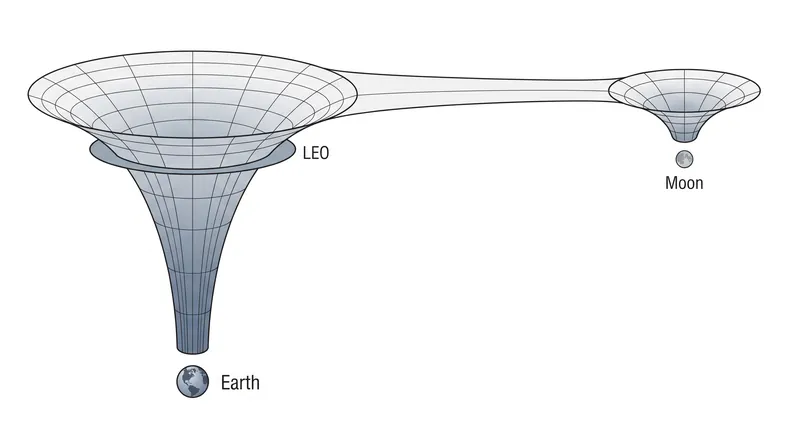 LEO

Moon

Earth