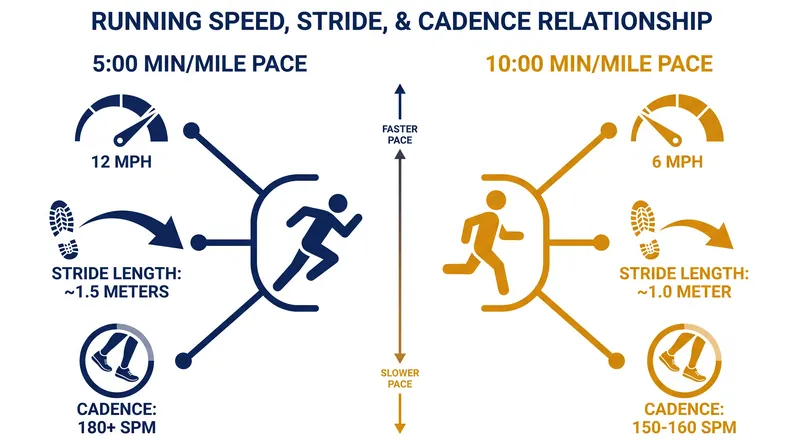 RUNNING SPEED, STRIDE, & CADENCE RELATIONSHIP

5:00 MIN/MILE PACE

12 MPH

STRIDE LENGTH: ~1.5 METERS

CADENCE: 180+ SPM

FASTER PACE

SLOWER PACE

10:00 MIN/MILE PACE

6 MPH

STRIDE LENGTH: ~1.0 METER

CADENCE: 150-160 SPM