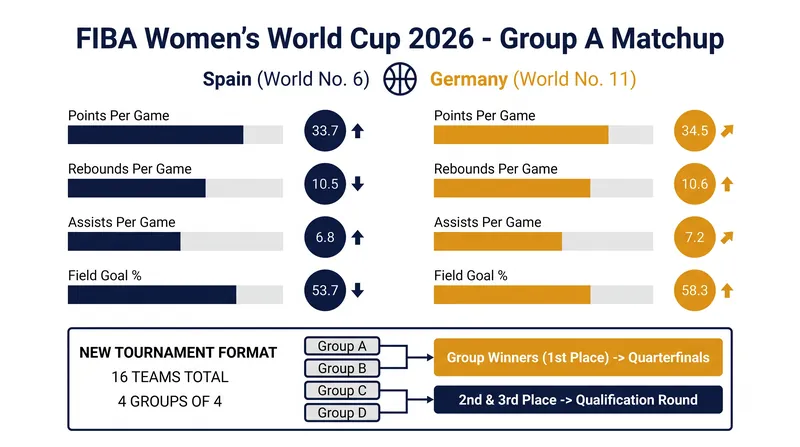 FIBA Women's World Cup 2026 - Group A Matchup

Spain (World No. 6) Germany (World No. 11)

Points Per Game
33.7

Rebounds Per Game
10.5

Assists Per Game
6.8

Field Goal %
53.7

Points Per Game
34.5

Rebounds Per Game
10.6

Assists Per Game
7.2

Field Goal %
58.3

NEW TOURNAMENT FORMAT
16 TEAMS TOTAL
4 GROUPS OF 4

Group A
Group B
Group C
Group D

Group Winners (1st Place) -> Quarterfinals
2nd & 3rd Place -> Qualification Round