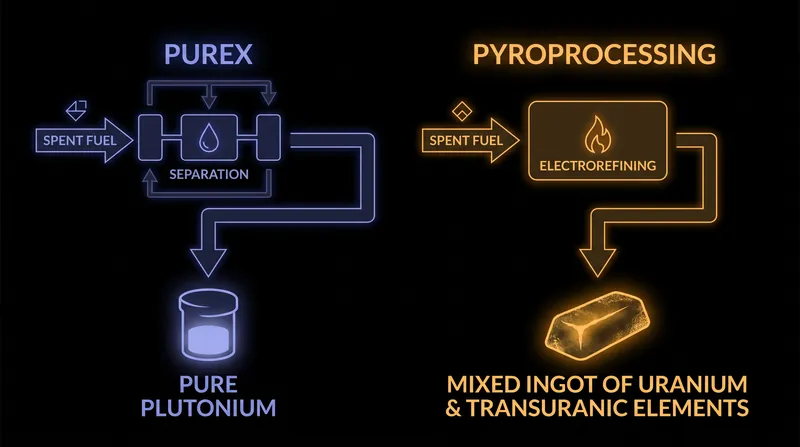 PUREX

SPENT FUEL

SEPARATION

PURE PLUTONIUM

PYROPROCESSING

SPENT FUEL

ELECTROREFINING

MIXED INGOT OF URANIUM & TRANSURANIC ELEMENTS