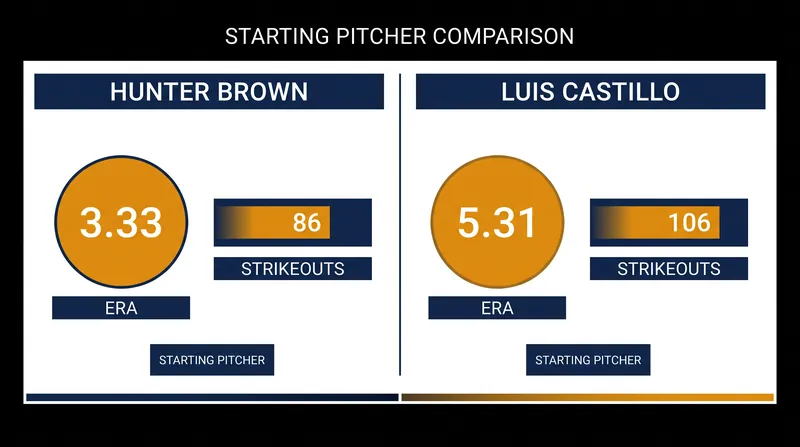 STARTING PITCHER COMPARISON

HUNTER BROWN

3.33

ERA

86

STRIKEOUTS

STARTING PITCHER

LUIS CASTILLO

5.31

ERA

106

STRIKEOUTS

STARTING PITCHER