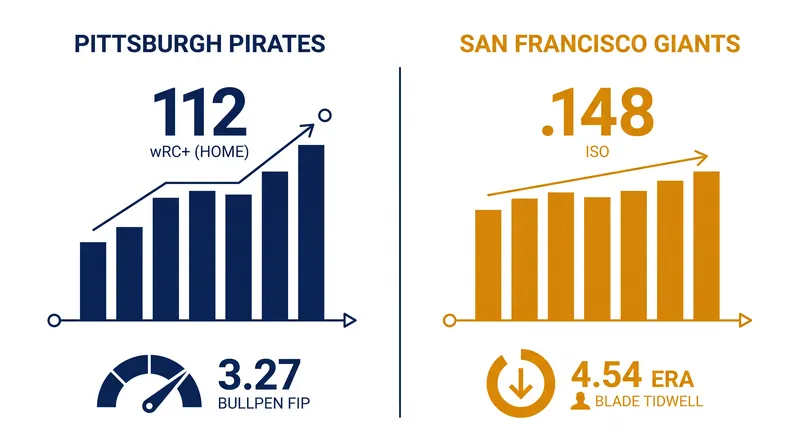 PITTSBURGH PIRATES

112
wRC+ (HOME)

3.27
BULLPEN FIP

SAN FRANCISCO GIANTS

.148
ISO

4.54 ERA
BLADE TIDWELL