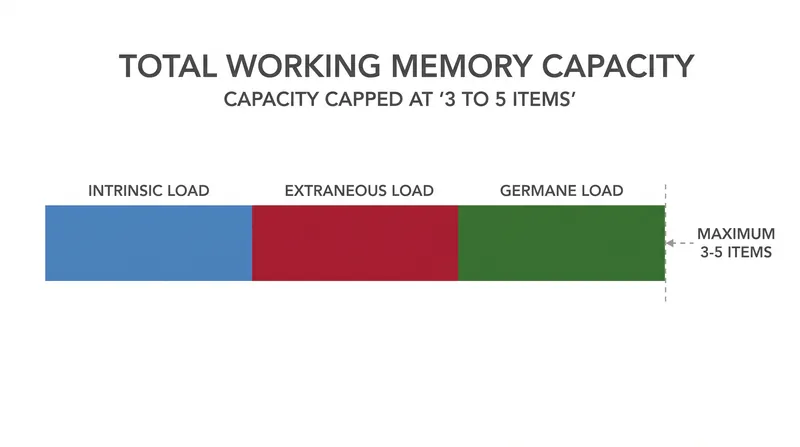 TOTAL WORKING MEMORY CAPACITY
CAPACITY CAPPED AT '3 TO 5 ITEMS'

INTRINSIC LOAD

EXTRANEOUS LOAD

GERMANE LOAD

MAXIMUM
3-5 ITEMS