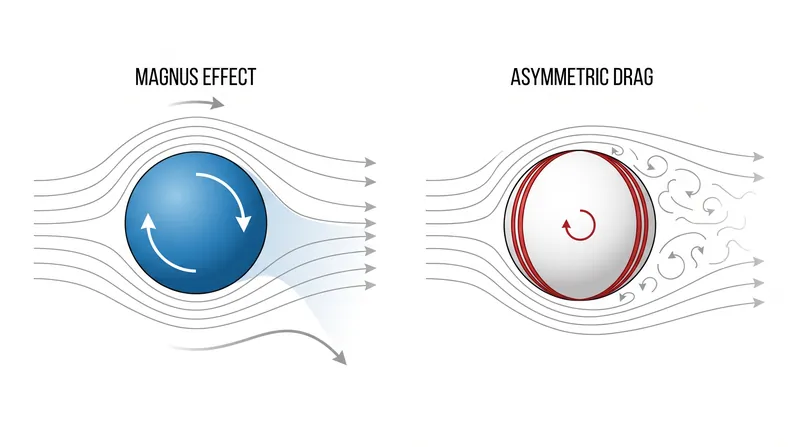 MAGNUS EFFECT

ASYMMETRIC DRAG