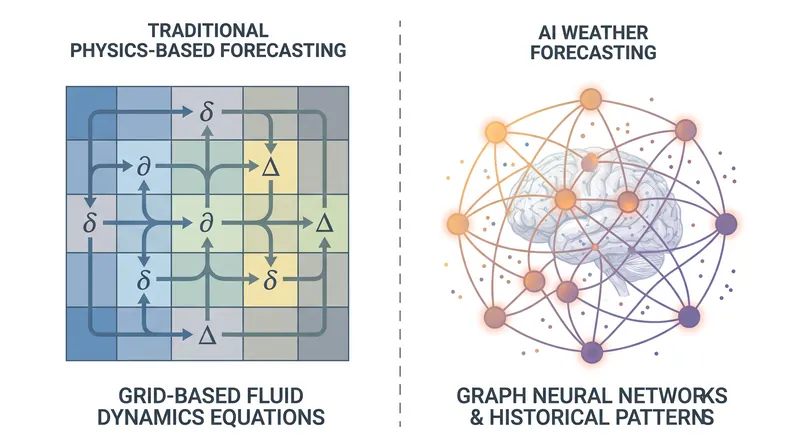 TRADITIONAL PHYSICS-BASED FORECASTING

$\delta$

$\partial$

$\Delta$

$\delta$

$\partial$

$\Delta$

$\delta$

$\delta$

$\Delta$

GRID-BASED FLUID DYNAMICS EQUATIONS

AI WEATHER FORECASTING

GRAPH NEURAL NETWORKS & HISTORICAL PATTERNS