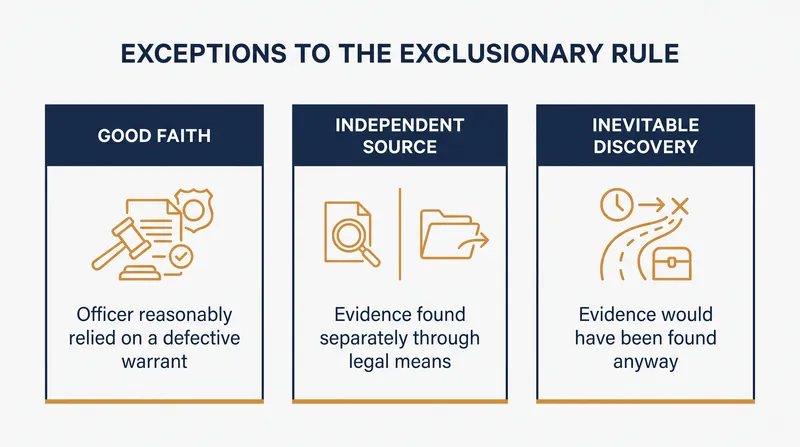 EXCEPTIONS TO THE EXCLUSIONARY RULE

GOOD FAITH

Officer reasonably relied on a defective warrant

INDEPENDENT SOURCE

Evidence found separately through legal means

INEVITABLE DISCOVERY

Evidence would have been found anyway