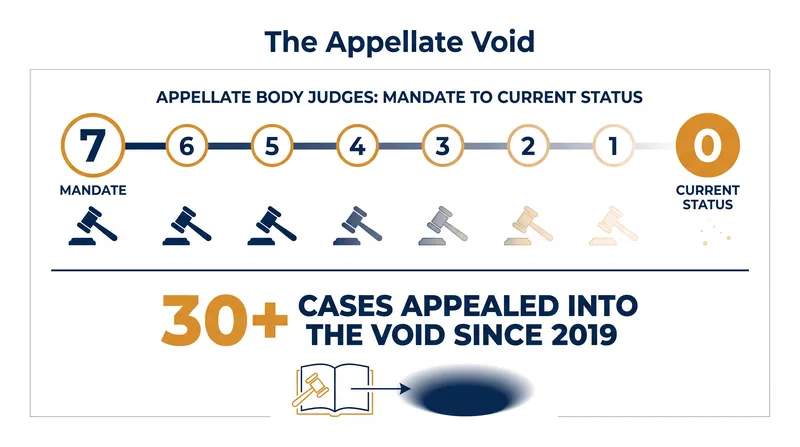 The Appellate Void

APPELLATE BODY JUDGES: MANDATE TO CURRENT STATUS

7 6 5 4 3 2 1 0

MANDATE

CURRENT STATUS

30+ CASES APPEALED INTO THE VOID SINCE 2019