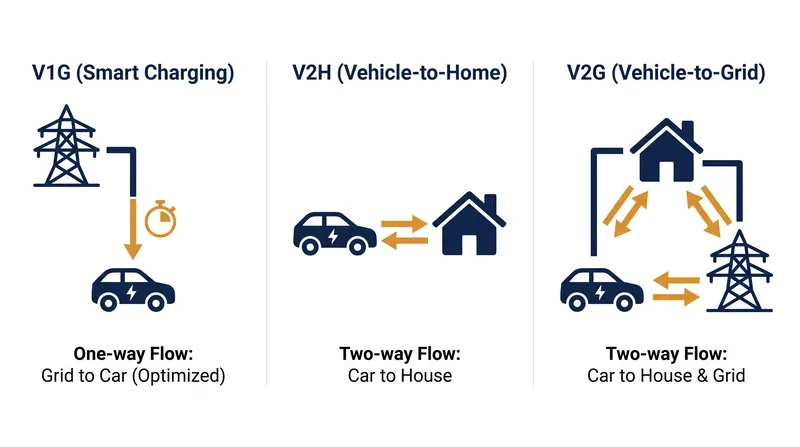 V1G (Smart Charging)

One-way Flow:
Grid to Car (Optimized)

V2H (Vehicle-to-Home)

Two-way Flow:
Car to House

V2G (Vehicle-to-Grid)

Two-way Flow:
Car to House & Grid