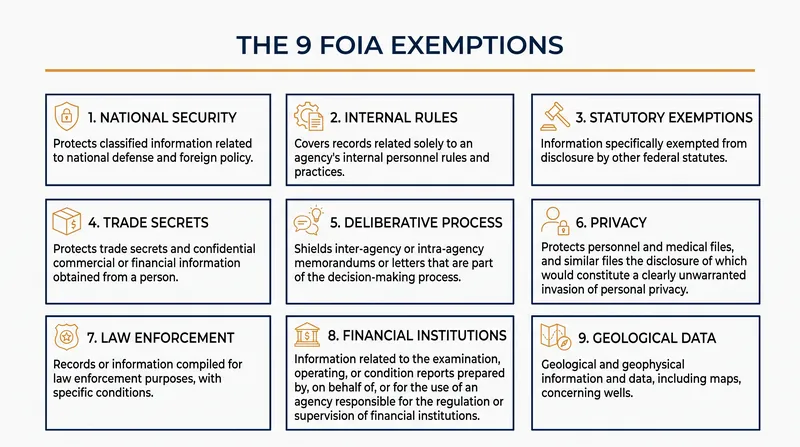 THE 9 FOIA EXEMPTIONS

1. NATIONAL SECURITY

Protects classified information related to national defense and foreign policy.

2. INTERNAL RULES

Covers records related solely to an agency's internal personnel rules and practices.

3. STATUTORY EXEMPTIONS

Information specifically exempted from disclosure by other federal statutes.

4. TRADE SECRETS

Protects trade secrets and confidential commercial or financial information obtained from a person.

5. DELIBERATIVE PROCESS

Shields inter-agency or intra-agency memorandums or letters that are part of the decision-making process.

6. PRIVACY

Protects personnel and medical files, and similar files the disclosure of which would constitute a clearly unwarranted invasion of personal privacy.

7. LAW ENFORCEMENT

Records or information compiled for law enforcement purposes, with specific conditions.

8. FINANCIAL INSTITUTIONS

Information related to the examination, operating, or condition reports prepared by, on behalf of, or for the use of an agency responsible for the regulation or supervision of financial institutions.

9. GEOLOGICAL DATA

Geological and geophysical information and data, including maps, concerning wells.