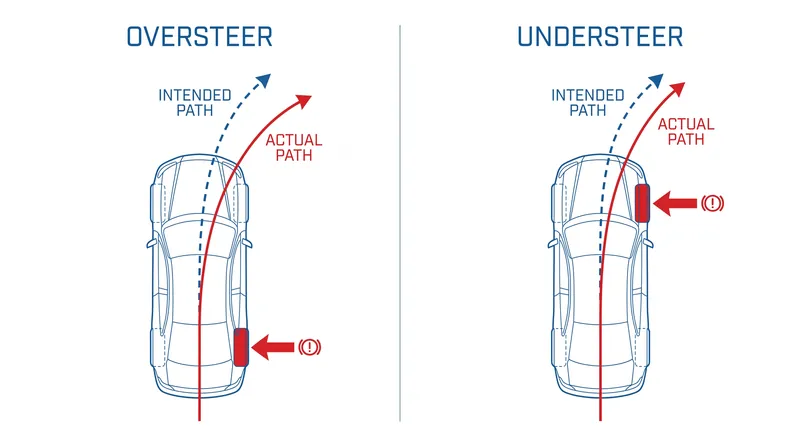 OVERSTEER

INTENDED PATH

ACTUAL PATH

(!)

UNDERSTEER

INTENDED PATH

ACTUAL PATH

(!)