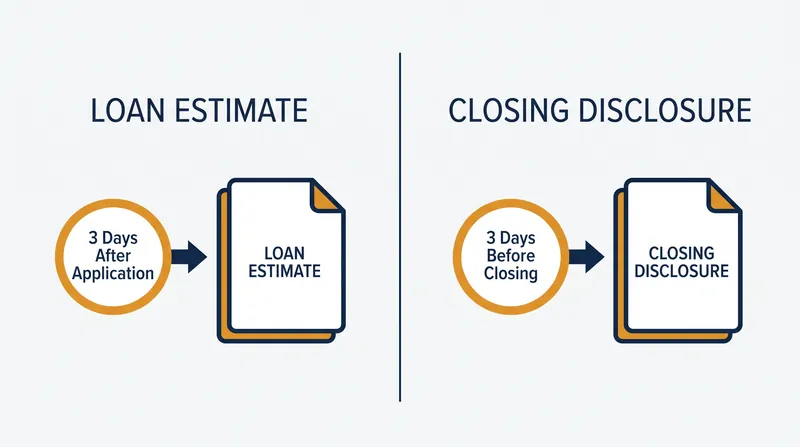 LOAN ESTIMATE

3 Days After Application

LOAN ESTIMATE

CLOSING DISCLOSURE

3 Days Before Closing

CLOSING DISCLOSURE