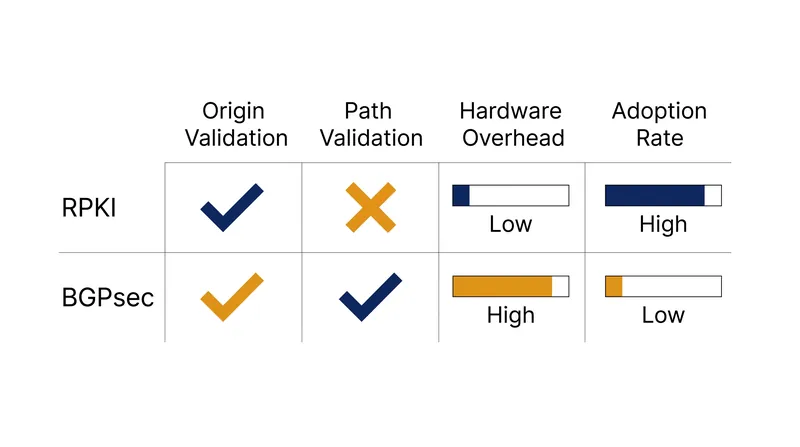 |  | Origin Validation | Path Validation | Hardware Overhead | Adoption Rate |
|---|---|---|---|---|
| RPKI | ✓ | ✗ | Low | High |
| BGPsec | ✓ | ✓ | High | Low |