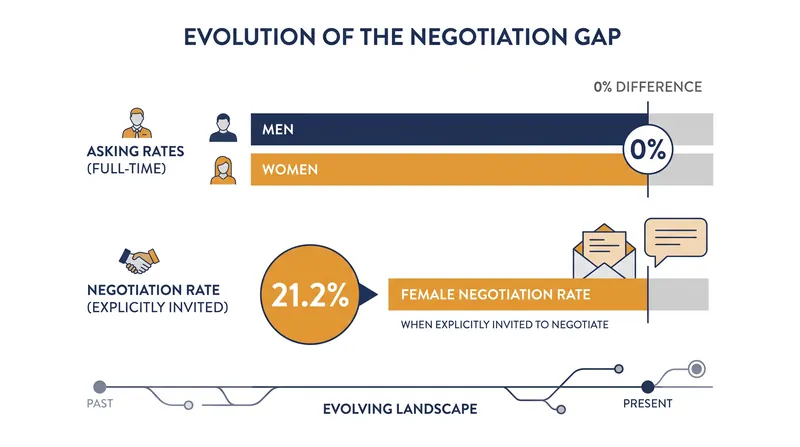 EVOLUTION OF THE NEGOTIATION GAP

0% DIFFERENCE

ASKING RATES
(FULL-TIME)

MEN

WOMEN

0%

NEGOTIATION RATE
(EXPLICITLY INVITED)

21.2%

FEMALE NEGOTIATION RATE

WHEN EXPLICITLY INVITED TO NEGOTIATE

PAST

EVOLVING LANDSCAPE

PRESENT