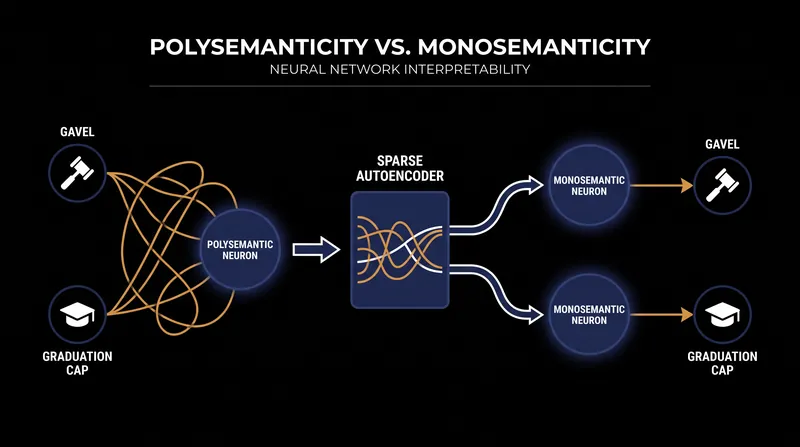 POLYSEMANTICITY VS. MONOSEMANTICITY
NEURAL NETWORK INTERPRETABILITY

GAVEL

GRADUATION CAP

POLYSEMANTIC NEURON

SPARSE AUTOENCODER

MONOSEMANTIC NEURON

MONOSEMANTIC NEURON

GAVEL

GRADUATION CAP