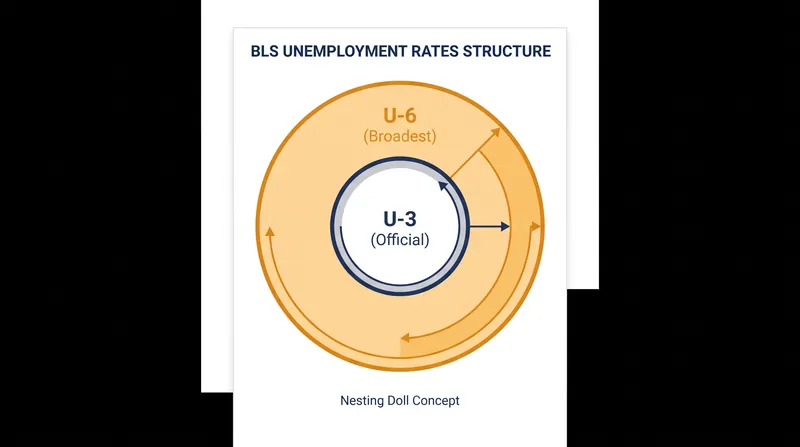 BLS UNEMPLOYMENT RATES STRUCTURE

U-6
(Broadest)

U-3
(Official)

Nesting Doll Concept