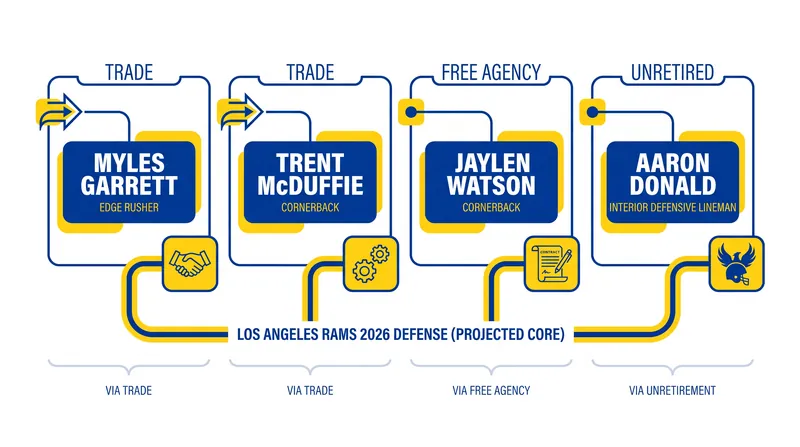 TRADE

MYLES GARRETT
EDGE RUSHER

TRADE

TRENT McDUFFIE
CORNERBACK

FREE AGENCY

JAYLEN WATSON
CORNERBACK

CONTRACT

UNRETIRED

AARON DONALD
INTERIOR DEFENSIVE LINEMAN

LOS ANGELES RAMS 2026 DEFENSE (PROJECTED CORE)

VIA TRADE

VIA TRADE

VIA FREE AGENCY

VIA UNRETIREMENT