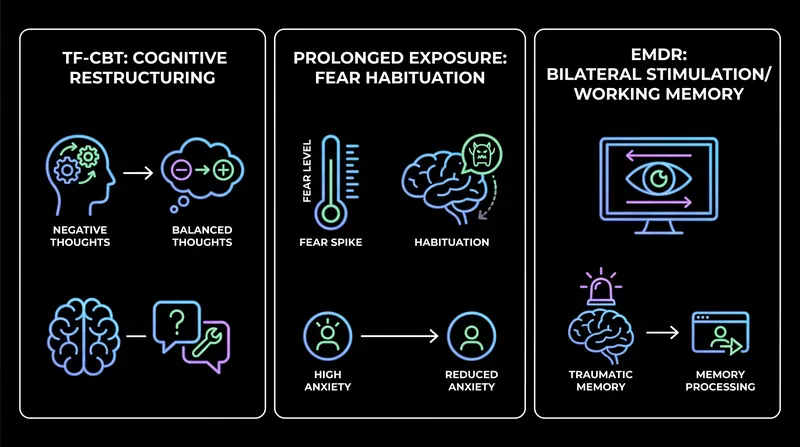 TF-CBT: COGNITIVE RESTRUCTURING

NEGATIVE THOUGHTS

BALANCED THOUGHTS

PROLONGED EXPOSURE: FEAR HABITUATION

FEAR LEVEL

FEAR SPIKE

HABITUATION

HIGH ANXIETY

REDUCED ANXIETY

EMDR: BILATERAL STIMULATION/ WORKING MEMORY

TRAUMATIC MEMORY

MEMORY PROCESSING