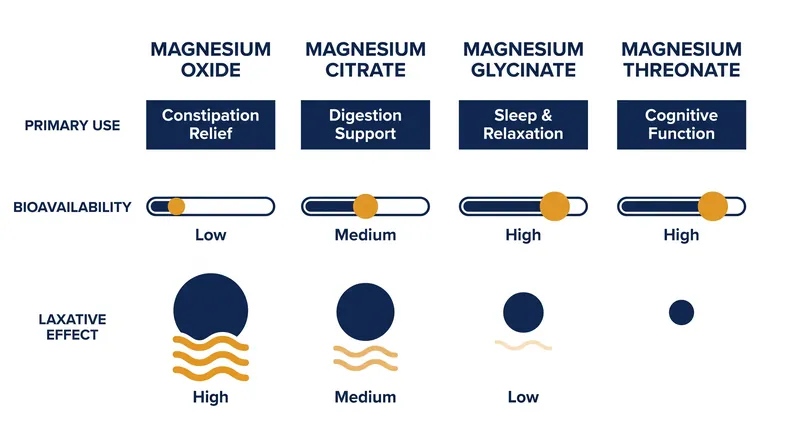 |  | MAGNESIUM OXIDE | MAGNESIUM CITRATE | MAGNESIUM GLYCINATE | MAGNESIUM THREONATE |
|---|---|---|---|---|
| PRIMARY USE | Constipation Relief | Digestion Support | Sleep & Relaxation | Cognitive Function |
| BIOAVAILABILITY | Low | Medium | High | High |
| LAXATIVE EFFECT | High | Medium | Low |  |