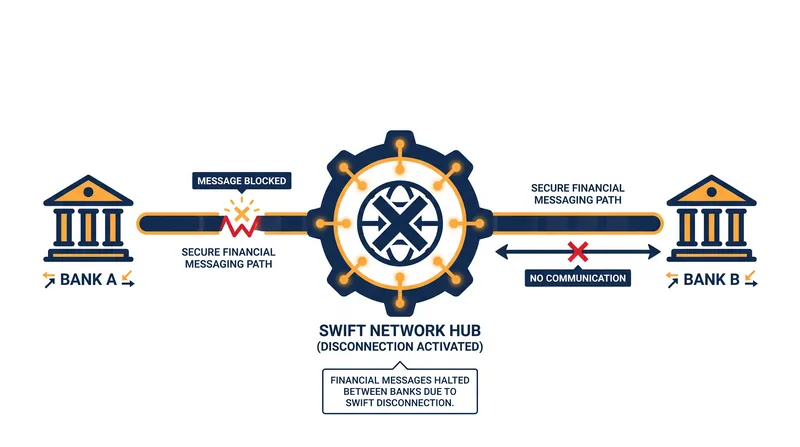 MESSAGE BLOCKED

SECURE FINANCIAL MESSAGING PATH

BANK A

SECURE FINANCIAL MESSAGING PATH

NO COMMUNICATION

BANK B

SWIFT NETWORK HUB
(DISCONNECTION ACTIVATED)

FINANCIAL MESSAGES HALTED BETWEEN BANKS DUE TO SWIFT DISCONNECTION.