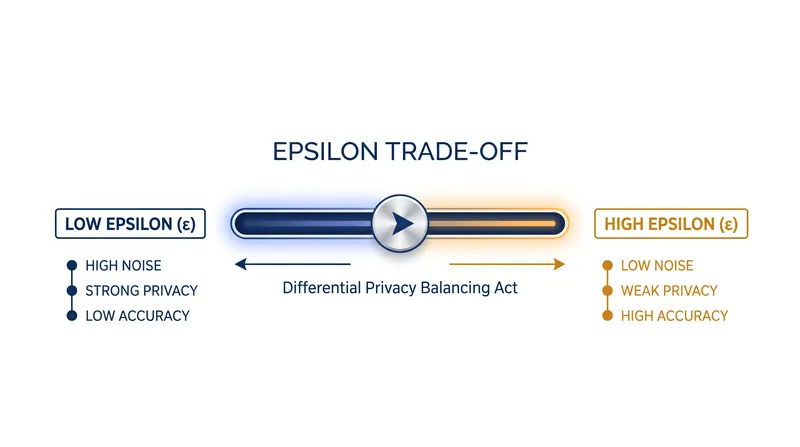 EPSILON TRADE-OFF

LOW EPSILON (ε)

HIGH NOISE
STRONG PRIVACY
LOW ACCURACY

Differential Privacy Balancing Act

HIGH EPSILON (ε)

LOW NOISE
WEAK PRIVACY
HIGH ACCURACY